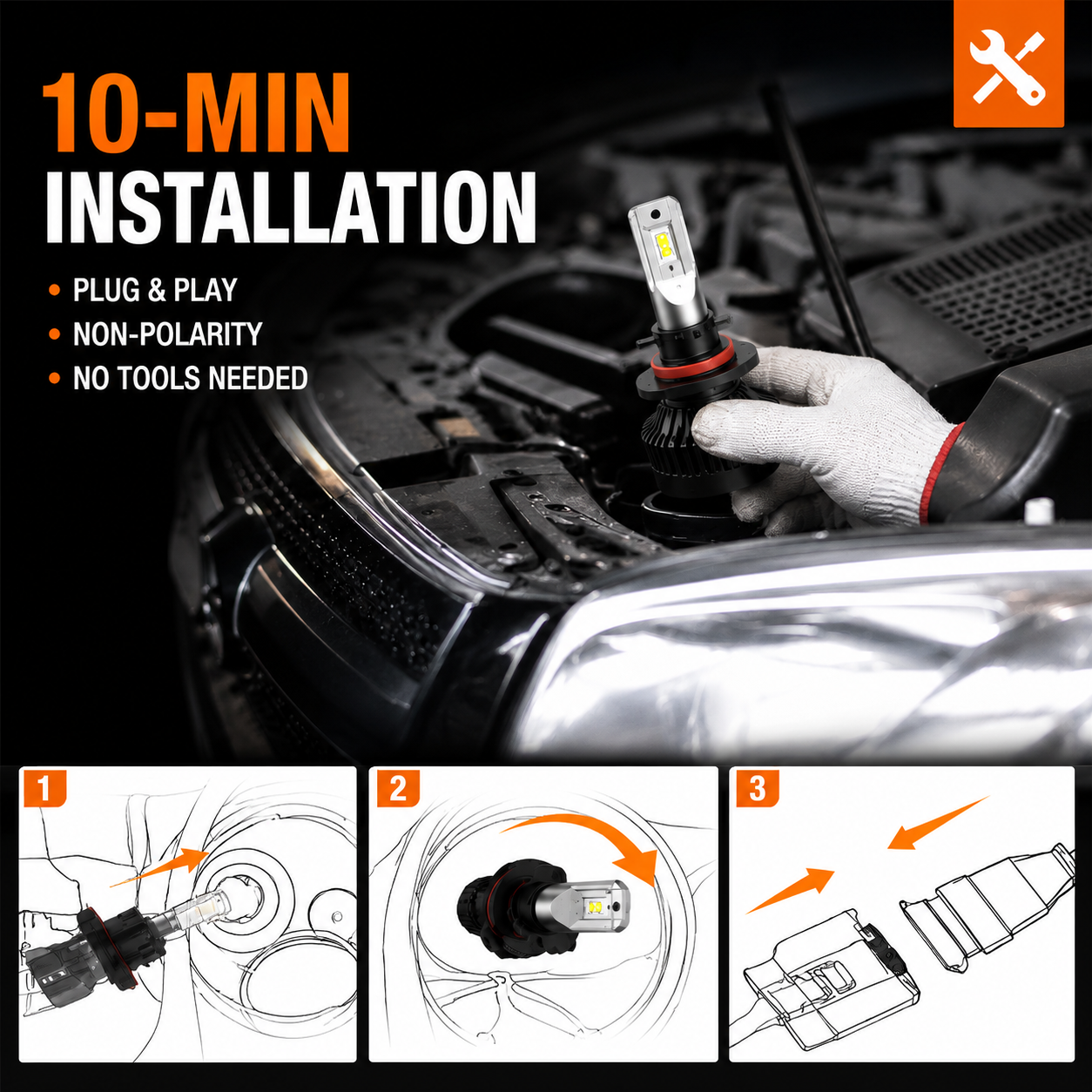 10-MIN
INSTALLATION

• PLUG & PLAY
• NON-POLARITY
• NO TOOLS NEEDED

1

2

3